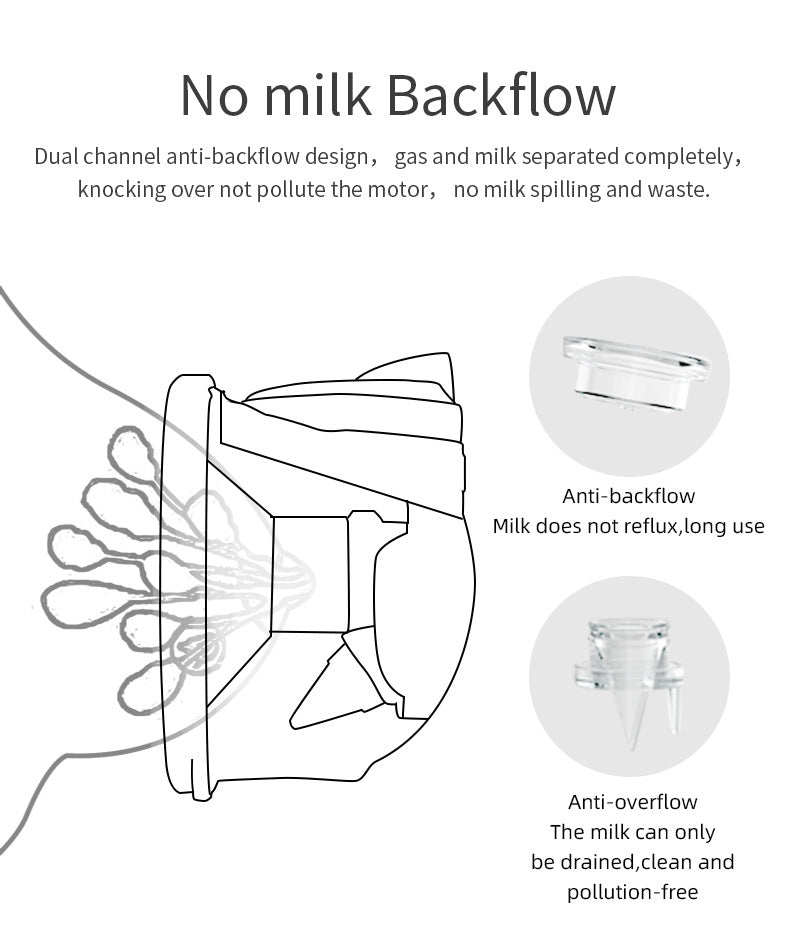 No milk Backflow

Dual channel anti-backflow design， gas and milk separated completely， knocking over not pollute the motor， no milk spilling and waste.

Anti-backflow
Milk does not reflux,long use

Anti-overflow
The milk can only be drained,clean and pollution-free